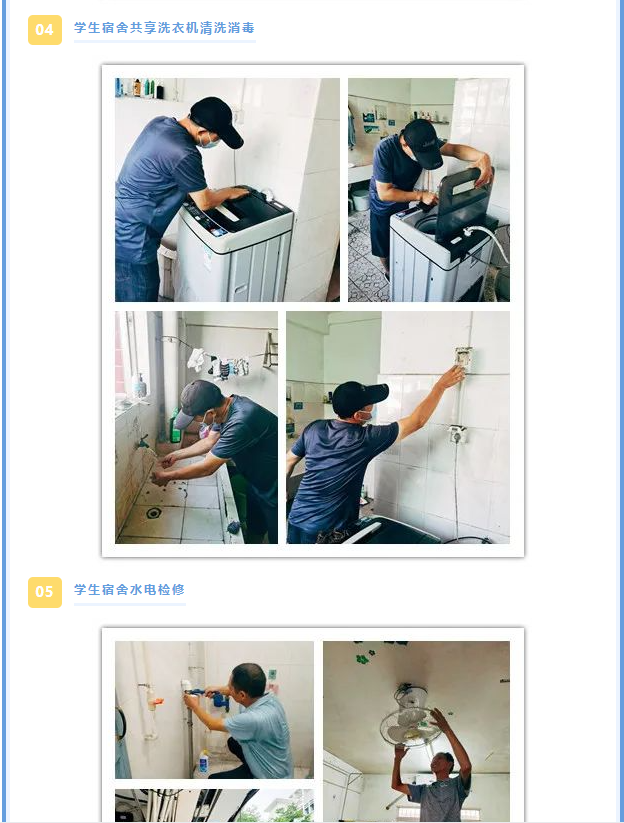 04 学生宿舍共享洗衣机清洗消毒

05 学生宿舍水电检修